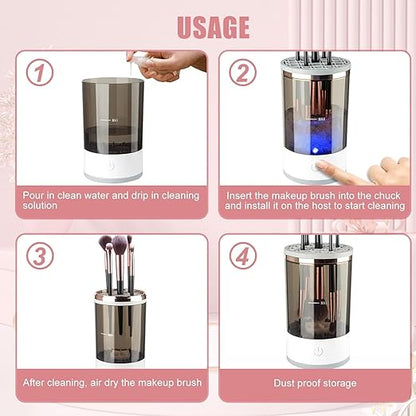 USAGE

1

Pour in clean water and drip in cleaning solution

2

Insert the makeup brush into the chuck and install it on the host to start cleaning

3

After cleaning, air dry the makeup brush

4

Dust proof storage